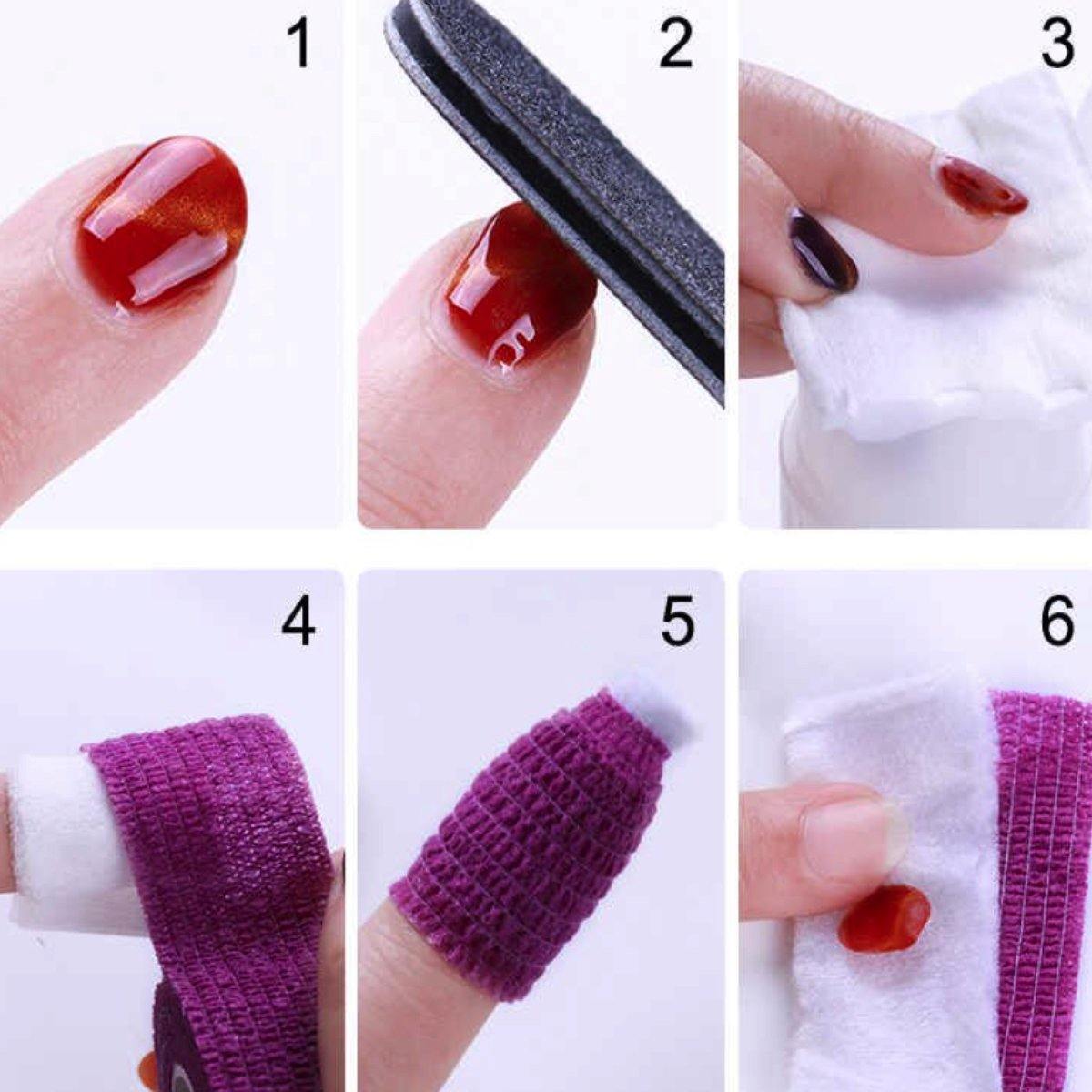 1

2

3

4

5

6